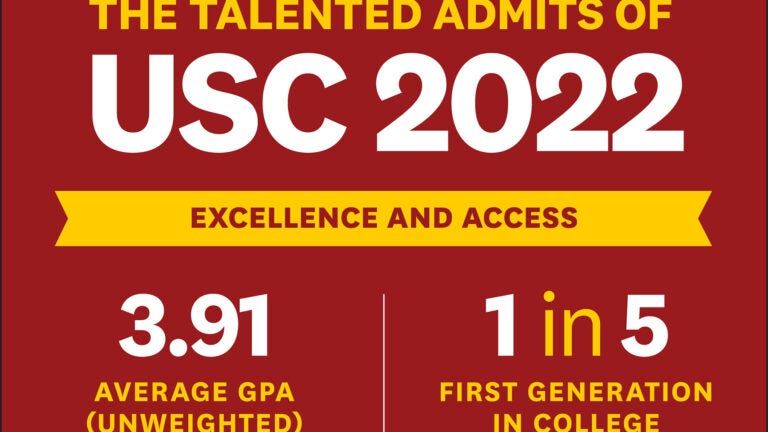 THE TALENTED ADMITS OF
USC 2022

EXCELLENCE AND ACCESS

3.91
AVERAGE GPA (UNWEIGHTED)

1 in 5
FIRST GENERATION IN COLLEGE